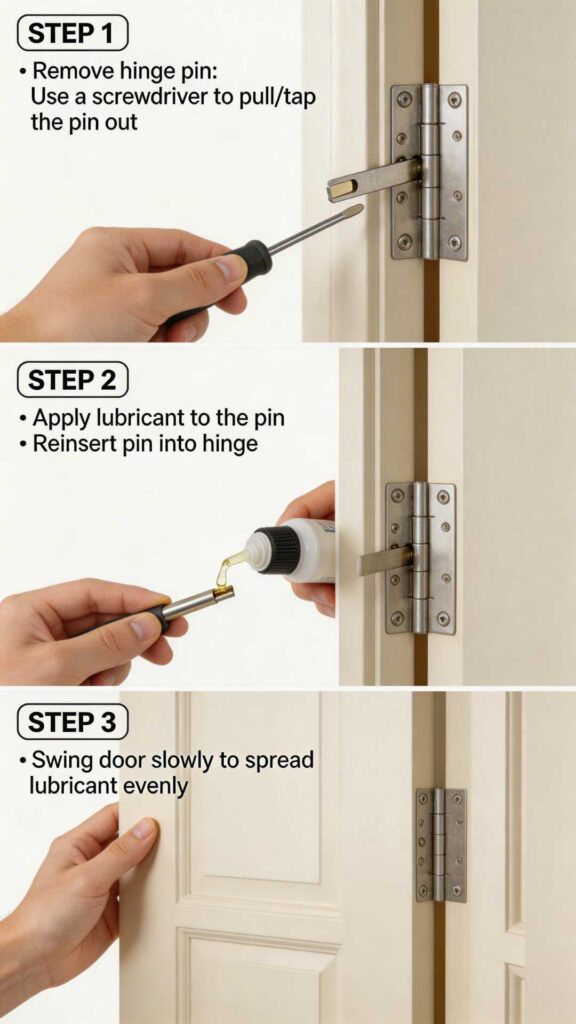 STEP 1

• Remove hinge pin: Use a screwdriver to pull/tap the pin out

STEP 2

• Apply lubricant to the pin
• Reinsert pin into hinge

STEP 3

• Swing door slowly to spread lubricant evenly